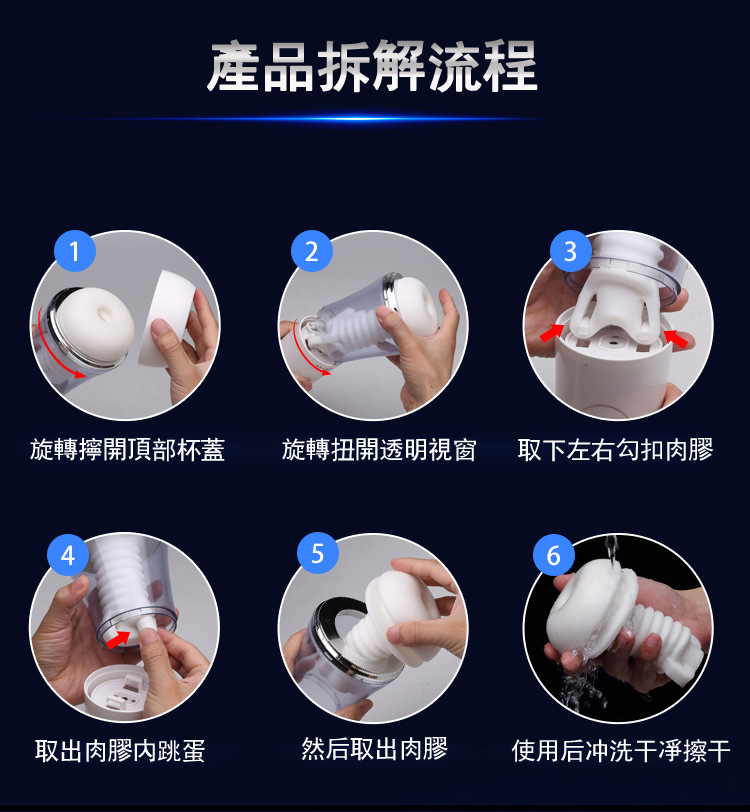 產品拆解流程

1
旋轉擰開頂部杯蓋

2
旋轉扭開透明視窗

3
取下左右勾扣肉膠

4
取出肉膠內跳蛋

5
然后取出肉膠

6
使用后冲洗干淨擦干