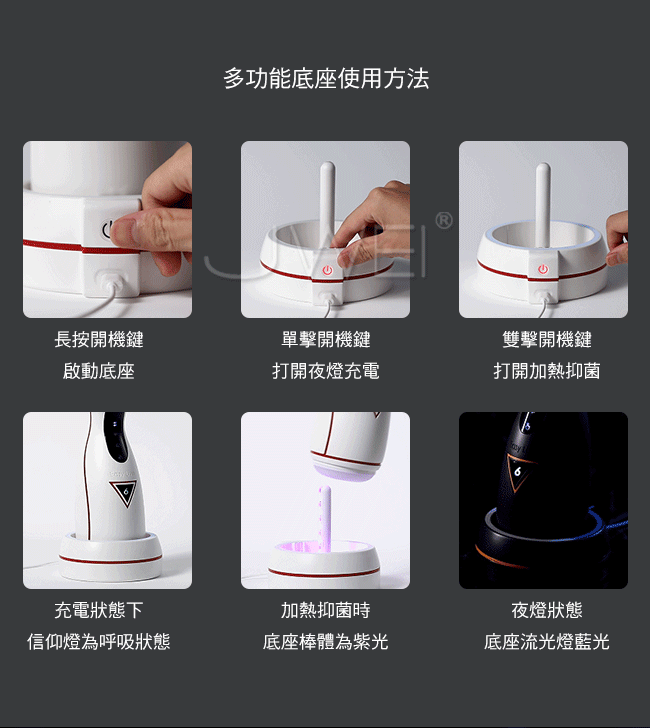 多功能底座使用方法

JWEI®

長按開機鍵
啟動底座

單擊開機鍵
打開夜燈充電

雙擊開機鍵
打開加熱抑菌

充電狀態下
信仰燈為呼吸狀態

加熱抑菌時
底座棒體為紫光

夜燈狀態
底座流光燈藍光