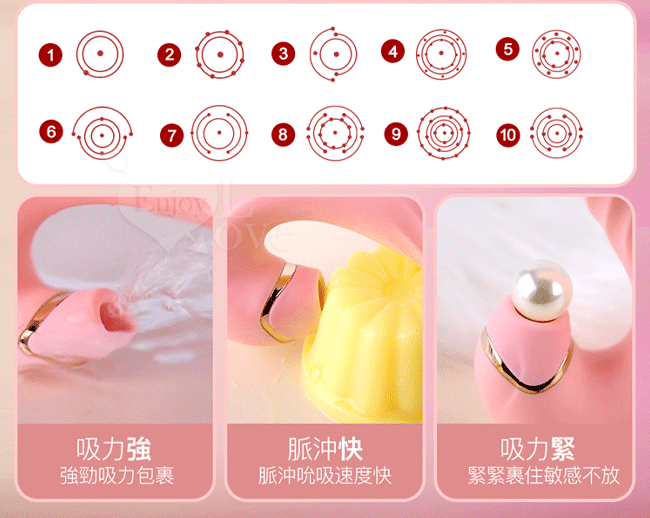 1 2 3 4 5
6 7 8 9 10

Enjoy Love

吸力強
強勁吸力包裹

脈沖快
脈沖吮吸速度快

吸力緊
緊緊裹住敏感不放