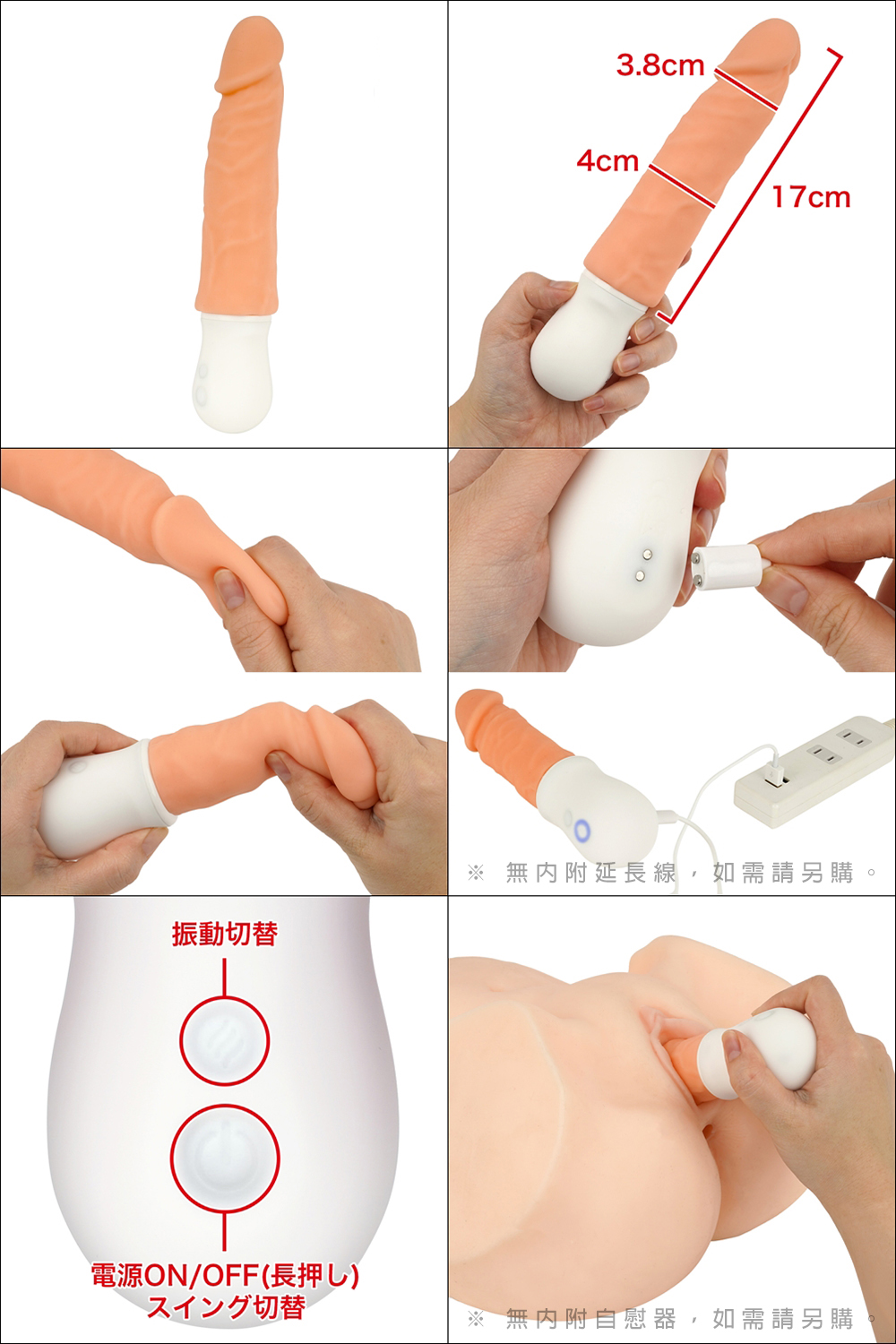 3.8cm
4cm
17cm

※ 無內附延長線，如需請另購。

振動切替

電源ON/OFF(長押し)
スイング切替

※ 無內附自慰器，如需請另購。