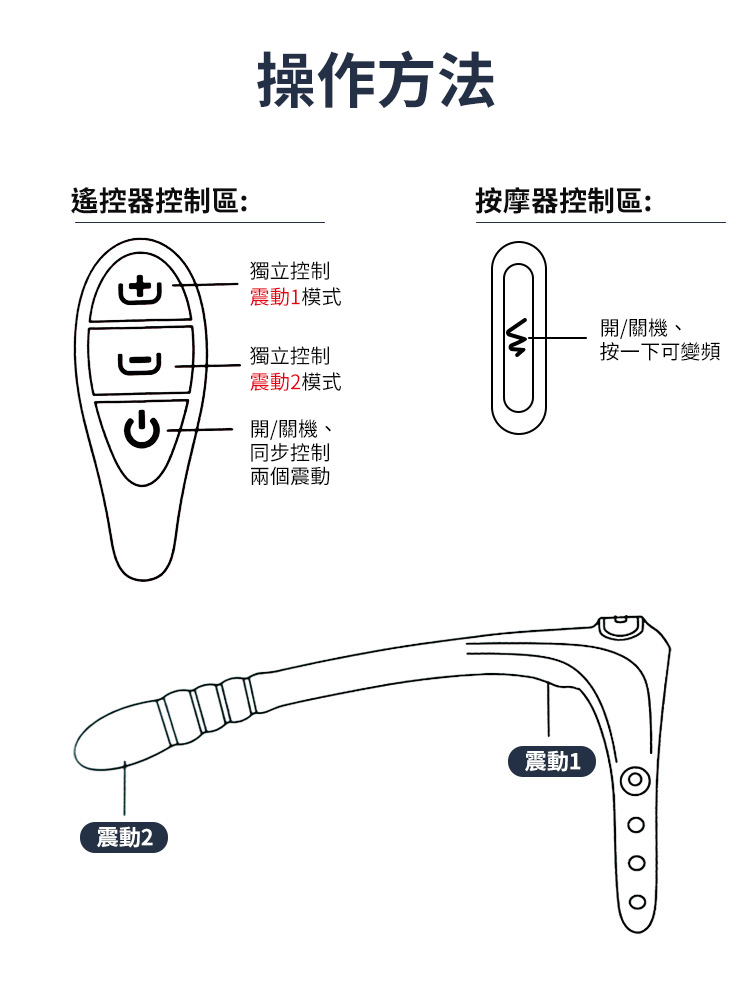 操作方法

遙控器控制區:

獨立控制
震動1模式

獨立控制
震動2模式

開/關機、
同步控制
兩個震動

按摩器控制區:

開/關機、
按一下可變頻

震動1

震動2