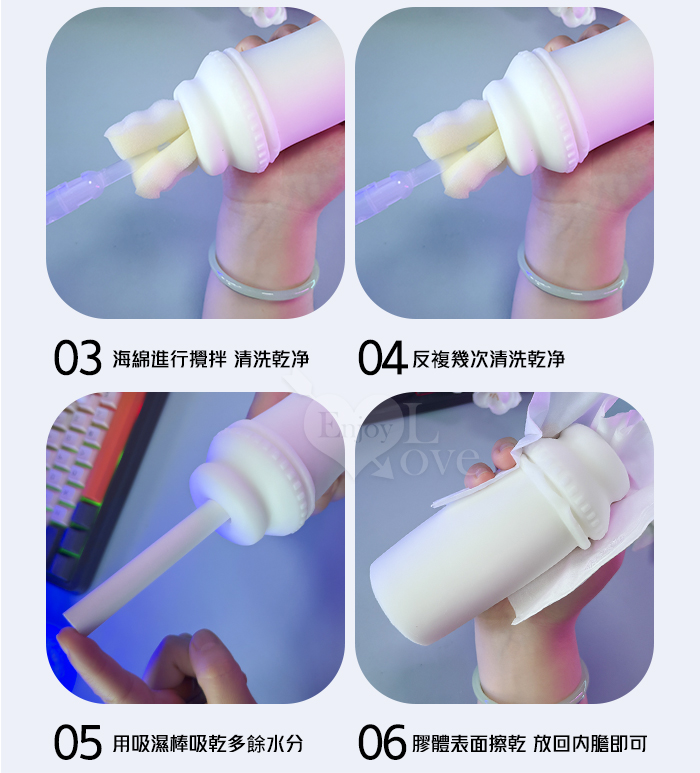 03 海綿進行攪拌 清洗乾净

04 反複幾次清洗乾净

Enjoy Love

05 用吸濕棒吸乾多餘水分

06 膠體表面擦乾 放回內膽即可