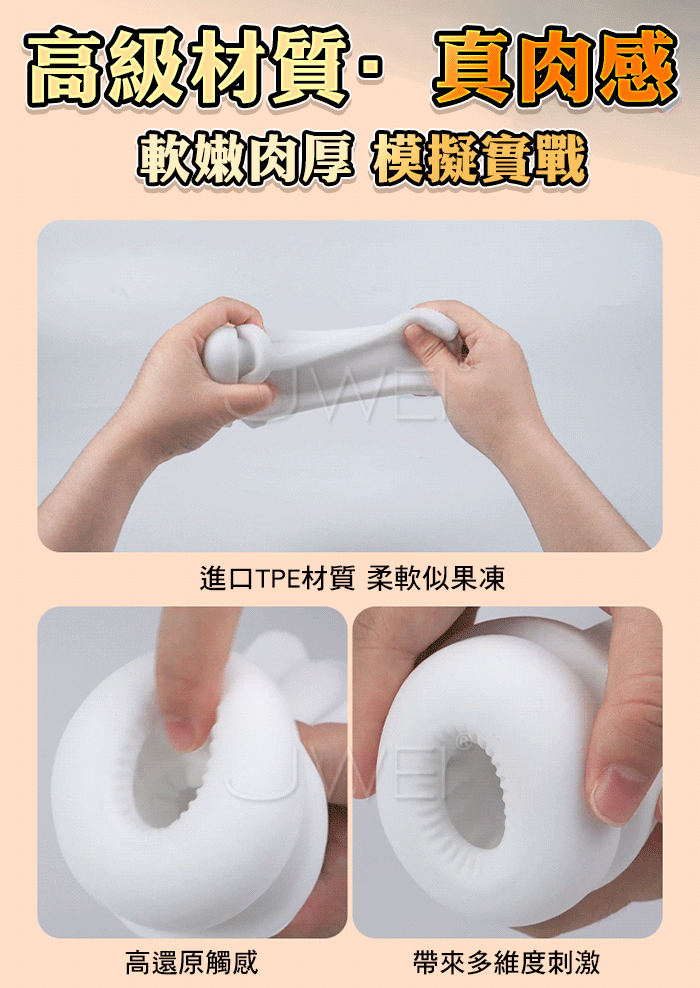 高級材質· 真肉感

軟嫩肉厚 模擬實戰

UWEI

進口TPE材質 柔軟似果凍

UWEI®

高還原觸感

帶來多維度刺激